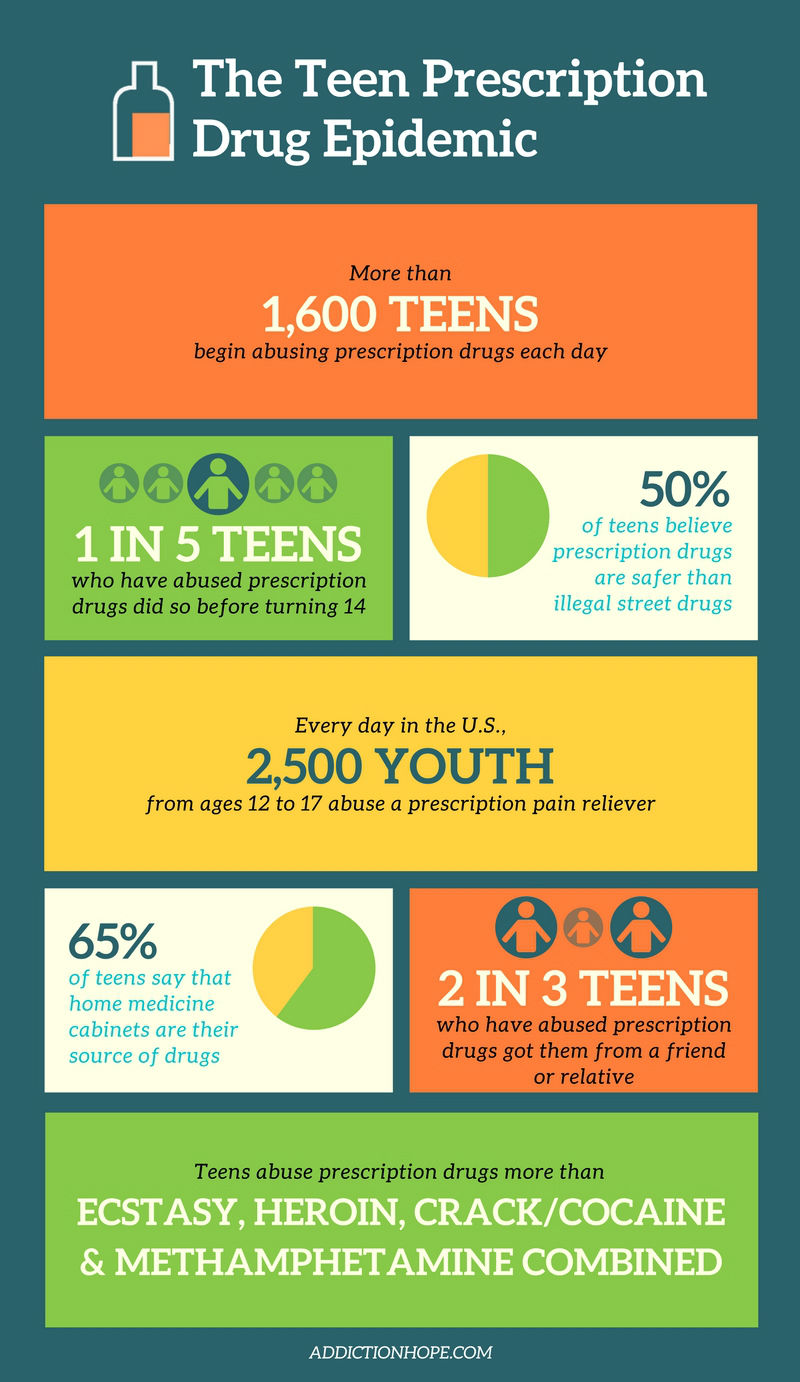 The Teen Prescription Drug Epidemic

More than
1,600 TEENS
begin abusing prescription drugs each day

1 IN 5 TEENS
who have abused prescription drugs did so before turning 14

50%
of teens believe prescription drugs are safer than illegal street drugs

Every day in the U.S.,
2,500 YOUTH
from ages 12 to 17 abuse a prescription pain reliever

65%
of teens say that home medicine cabinets are their source of drugs

2 IN 3 TEENS
who have abused prescription drugs got them from a friend or relative

Teens abuse prescription drugs more than
ECSTASY, HEROIN, CRACK/COCAINE & METHAMPHETAMINE COMBINED

ADDICTIONHOPE.COM